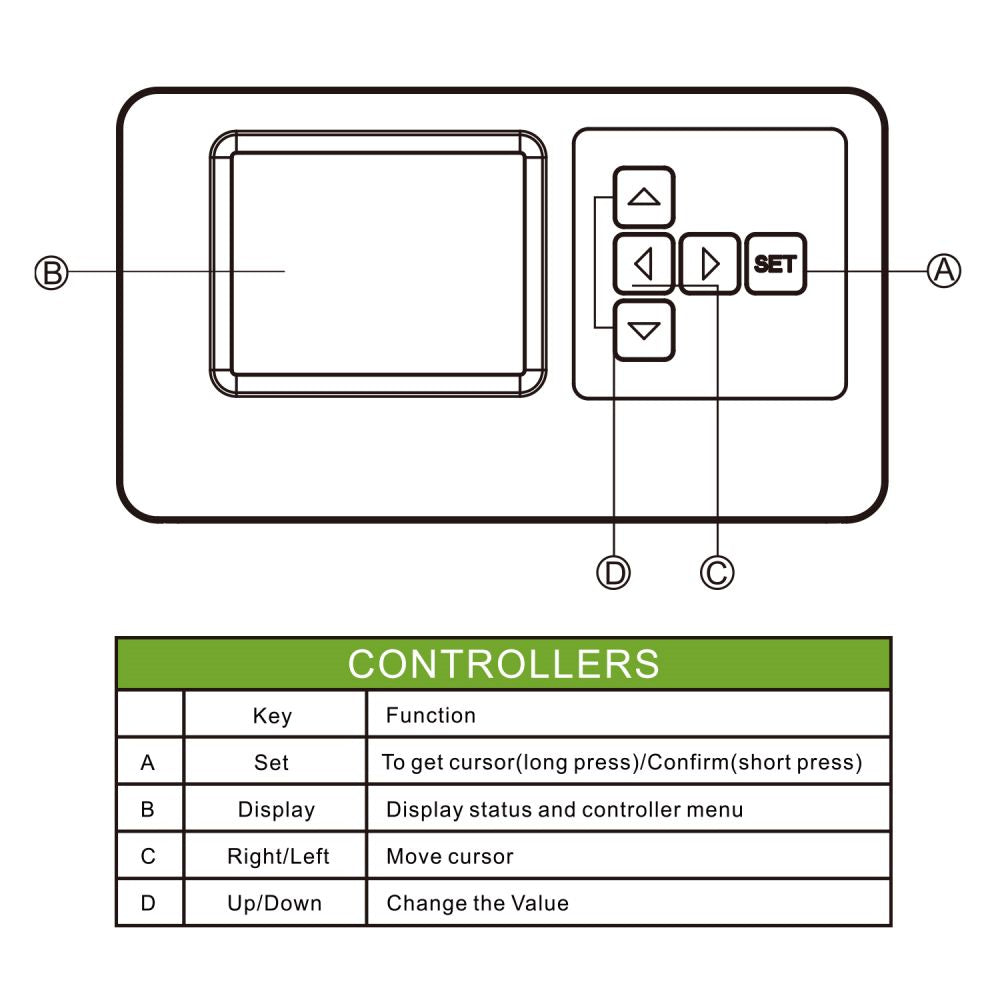 Ⓑ

SET

Ⓐ

Ⓓ Ⓒ

CONTROLLERS

|   | Key | Function |
|---|---|---|
| A | Set | To get cursor(long press)/Confirm(short press) |
| B | Display | Display status and controller menu |
| C | Right/Left | Move cursor |
| D | Up/Down | Change the Value |