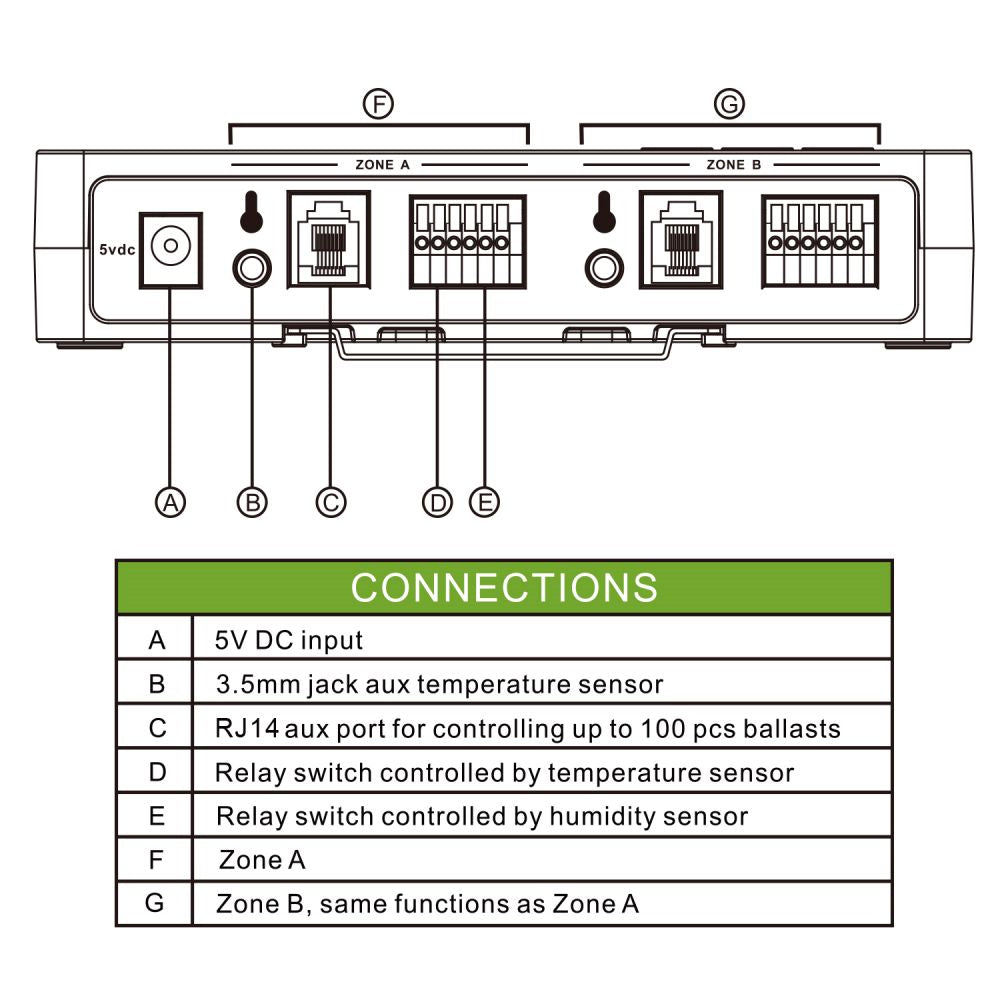 F

G

ZONE A

ZONE B

5vdc

A B C D E

| CONNECTIONS | |
|---|---|
| A | 5V DC input |
| B | 3.5mm jack aux temperature sensor |
| C | RJ14 aux port for controlling up to 100 pcs ballasts |
| D | Relay switch controlled by temperature sensor |
| E | Relay switch controlled by humidity sensor |
| F | Zone A |
| G | Zone B, same functions as Zone A |